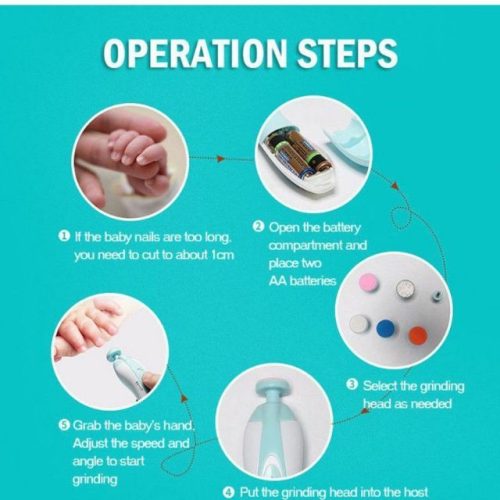 OPERATION STEPS

❶ If the baby nails are too long, you need to cut to about 1cm

❷ Open the battery compartment and place two AA batteries

❸ Select the grinding head as needed

❹ Put the grinding head into the host

❺ Grab the baby's hand, Adjust the speed and angle to start grinding